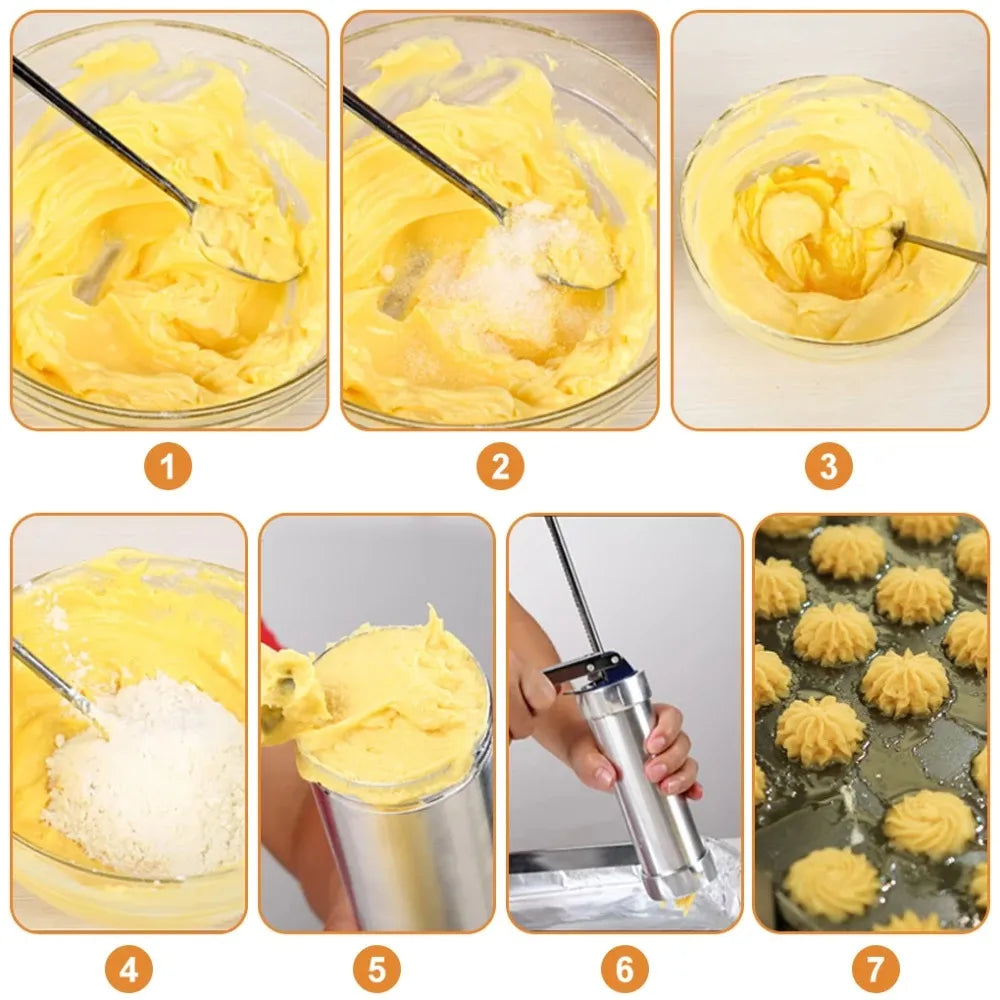 1
2
3
4
5
6
7