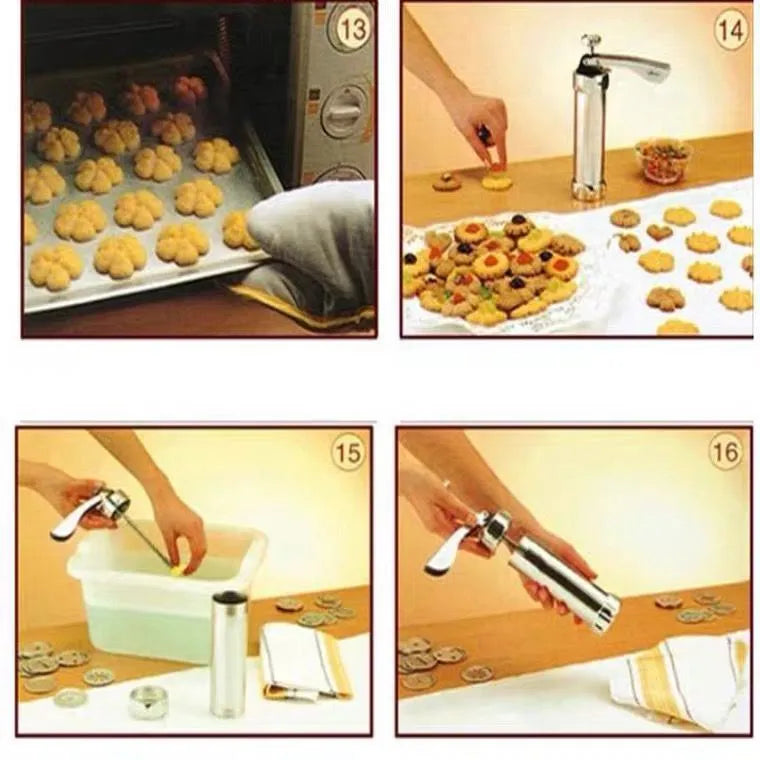 13

14

15

16